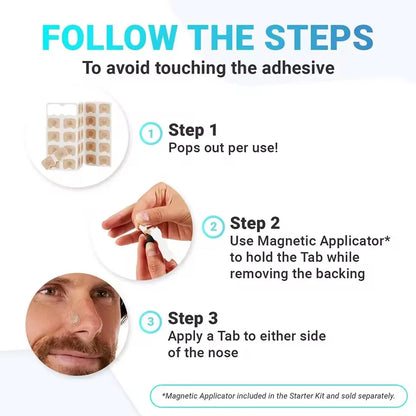 FOLLOW THE STEPS
To avoid touching the adhesive

1 Step 1
Pops out per use!

2 Step 2
Use Magnetic Applicator* to hold the Tab while removing the backing

3 Step 3
Apply a Tab to either side of the nose

*Magnetic Applicator included in the Starter Kit and sold separately.